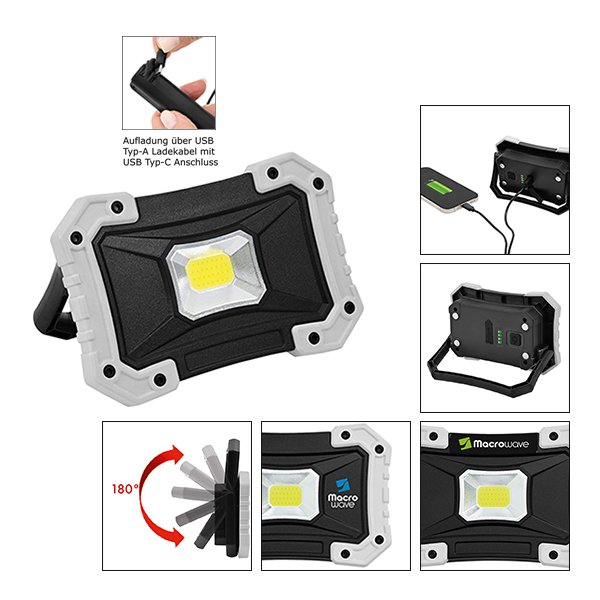 Aufladung über USB Typ-A Ladekabel mit USB Typ-C Anschluss

180°

Macro wave

Macrowave